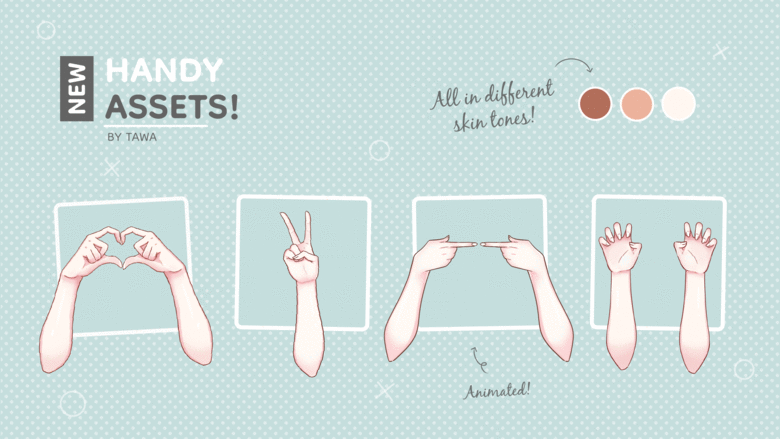 NEW HANDY ASSETS!

BY TAWA

All in different skin tones!

Animated!